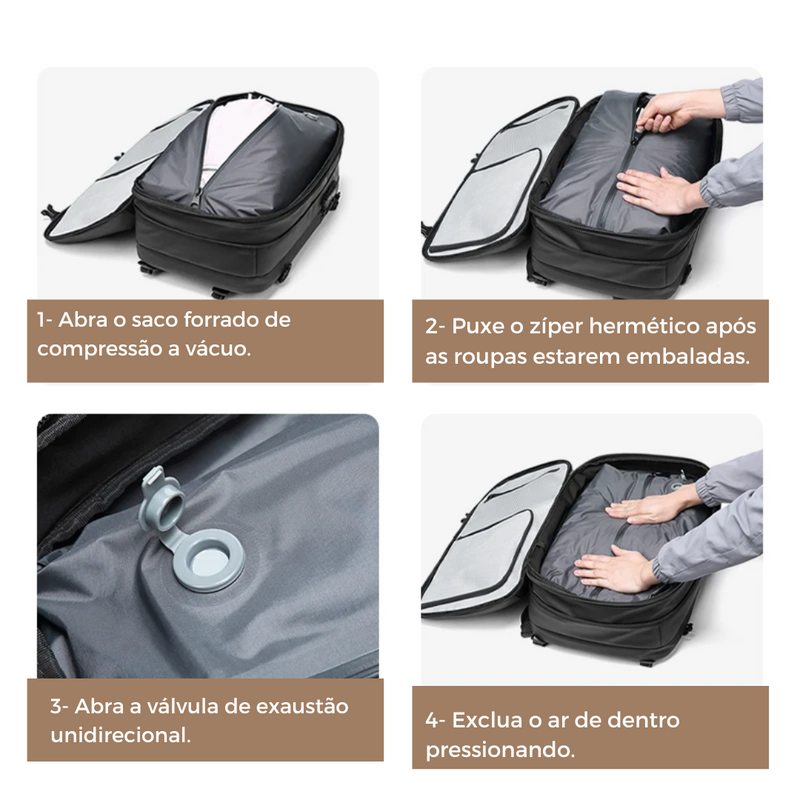 1- Abra o saco forrado de compressão a vácuo.

2- Puxe o zíper hermético após as roupas estarem embaladas.

3- Abra a válvula de exaustão unidirecional.

4- Exclua o ar de dentro pressionando.